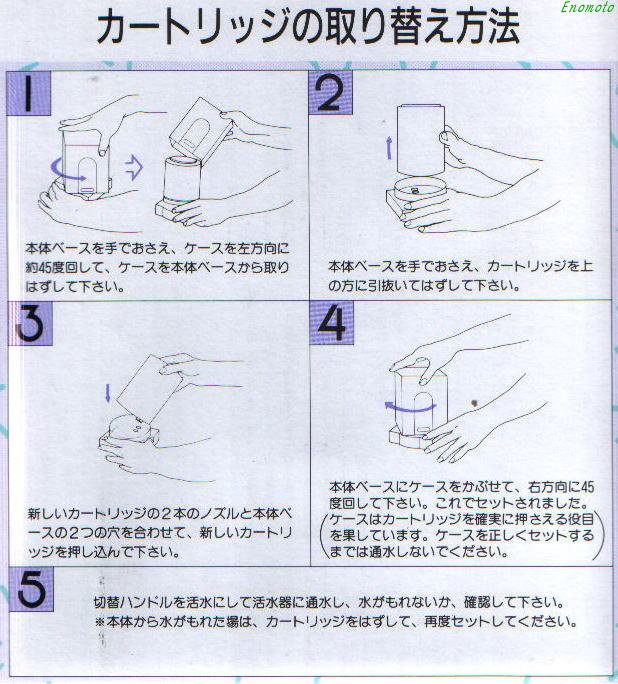 Enomoto

カートリッジの取り替え方法

1

本体ベースを手でおさえ、ケースを左方向に約45度回して、ケースを本体ベースから取りはずして下さい。

2

本体ベースを手でおさえ、カートリッジを上の方に引抜いてはずして下さい。

3

新しいカートリッジの2本のノズルと本体ベースの2つの穴を合わせて、新しいカートリッジを押し込んで下さい。

4

本体ベースにケースをかぶせて、右方向に45度回して下さい。これでセットされました。
(ケースはカートリッジを確実に押さえる役目を果しています。ケースを正しくセットするまでは通水しないでください。)

5

切替ハンドルを活水にして活水器に通水し、水がもれないか、確認して下さい。
※本体から水がもれた場は、カートリッジをはずして、再度セットしてください。