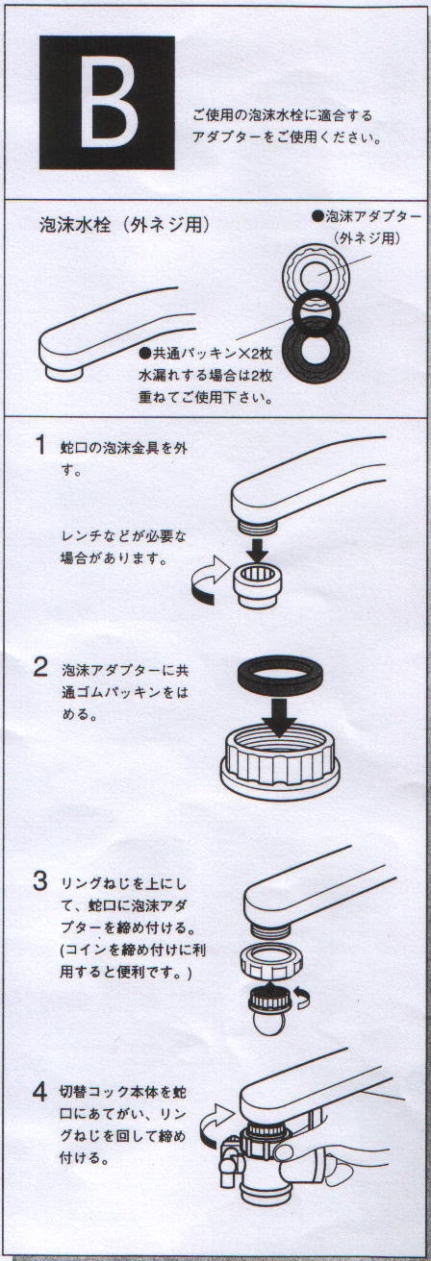 B

ご使用の泡沫水栓に適合するアダプターをご使用ください。

泡沫水栓（外ネジ用）

●泡沫アダプター（外ネジ用）

●共通パッキン×2枚
水漏れする場合は2枚重ねてご使用下さい。

1 蛇口の泡沫金具を外す。

レンチなどが必要な場合があります。

2 泡沫アダプターに共通ゴムパッキンをはめる。

3 リングねじを上にして、蛇口に泡沫アダプターを締め付ける。(コインを締め付けに利用すると便利です。)

4 切替コック本体を蛇口にあてがい、リングねじを回して締め付ける。