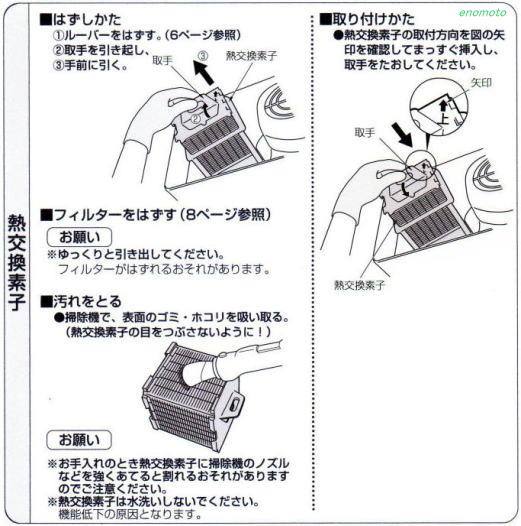 熱交換素子

■はずしかた
①ルーバーをはずす。(6ページ参照)
②取手を引き起し、
③手前に引く。

取手
③
熱交換素子
②

■フィルターをはずす(8ページ参照)

お願い
※ゆっくりと引き出してください。
フィルターがはずれるおそれがあります。

■汚れをとる
●掃除機で、表面のゴミ・ホコリを吸い取る。
(熱交換素子の目をつぶさないように!)

お願い
※お手入れのとき熱交換素子に掃除機のノズルなどを強くあてると割れるおそれがありますのでご注意ください。
※熱交換素子は水洗いしないでください。
機能低下の原因となります。

enomoto

■取り付けかた
●熱交換素子の取付方向を図の矢印を確認してまっすぐ挿入し、取手をたおしてください。

矢印
上
取手
熱交換素子