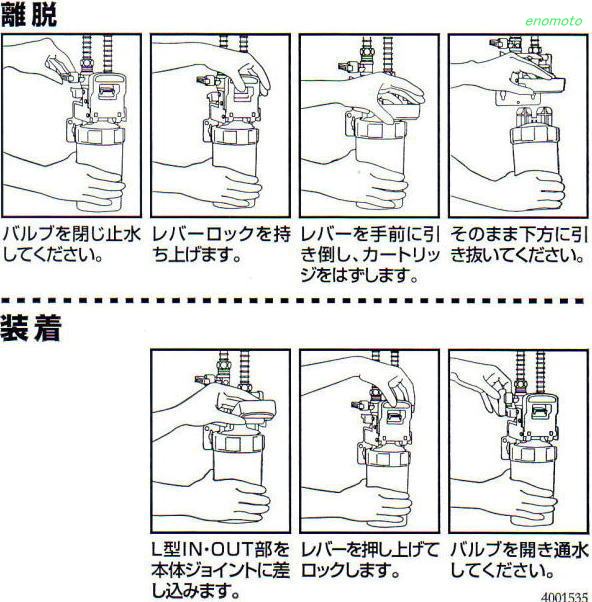 離脱

enomoto

バルブを閉じ止水してください。

レバーロックを持ち上げます。

レバーを手前に引き倒し、カートリッジをはずします。

そのまま下方に引き抜いてください。

装着

L型IN・OUT部を本体ジョイントに差し込みます。

レバーを押し上げてロックします。

バルブを開き通水してください。

4001535