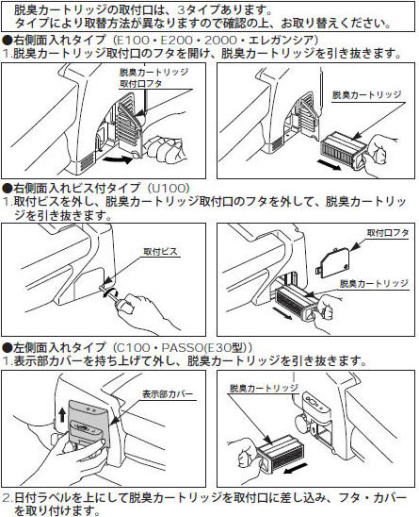 脱臭カートリッジの取付口は、3タイプあります。
タイプにより取替方法が異なりますので確認の上、お取り替えください。

●右側面入れタイプ（E100・E200・2000・エレガンシア）
1.脱臭カートリッジ取付口のフタを開け、脱臭カートリッジを引き抜きます。

脱臭カートリッジ取付口フタ

脱臭カートリッジ

●右側面入れビス付タイプ（U100）
1.取付ビスを外し、脱臭カートリッジ取付口のフタを外して、脱臭カートリッジを引き抜きます。

取付ビス

取付口フタ

脱臭カートリッジ

●左側面入れタイプ（C100・PASSO(E30型)）
1.表示部カバーを持ち上げて外し、脱臭カートリッジを引き抜きます。

表示部カバー

脱臭カートリッジ

2.日付ラベルを上にして脱臭カートリッジを取付口に差し込み、フタ・カバーを取り付けます。