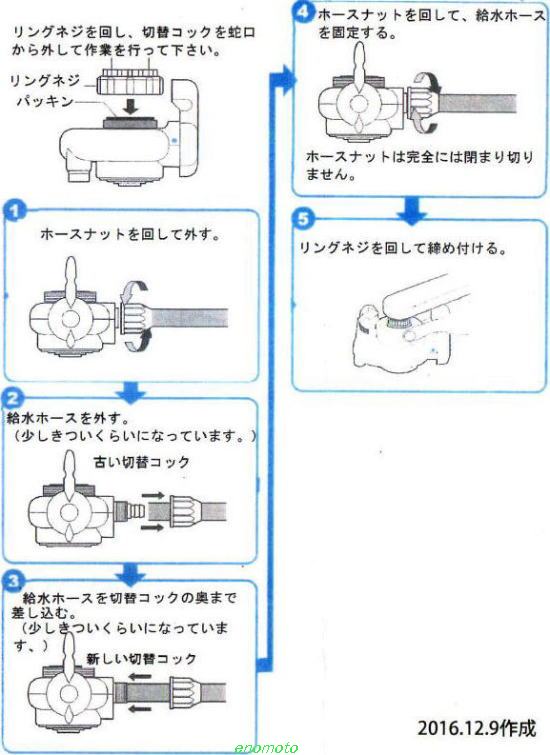 リングネジを回し、切替コックを蛇口から外して作業を行って下さい。

リングネジ
パッキン

1
ホースナットを回して外す。

2
給水ホースを外す。
（少しきついくらいになっています。）

古い切替コック

3
給水ホースを切替コックの奥まで差し込む。
（少しきついくらいになっています、）

新しい切替コック

4
ホースナットを回して、給水ホースを固定する。

ホースナットは完全には閉まり切りません。

5
リングネジを回して締め付ける。

2016.12.9作成

enomoto